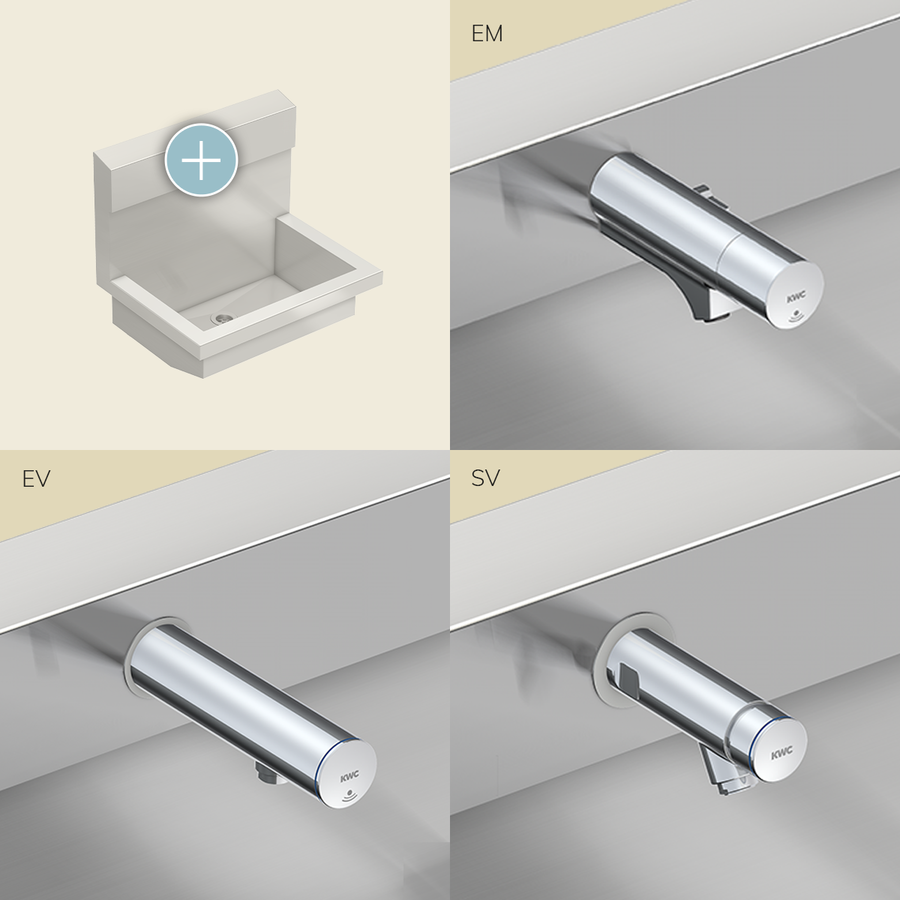 EM

KWC

EV

KWC

SV

KWC